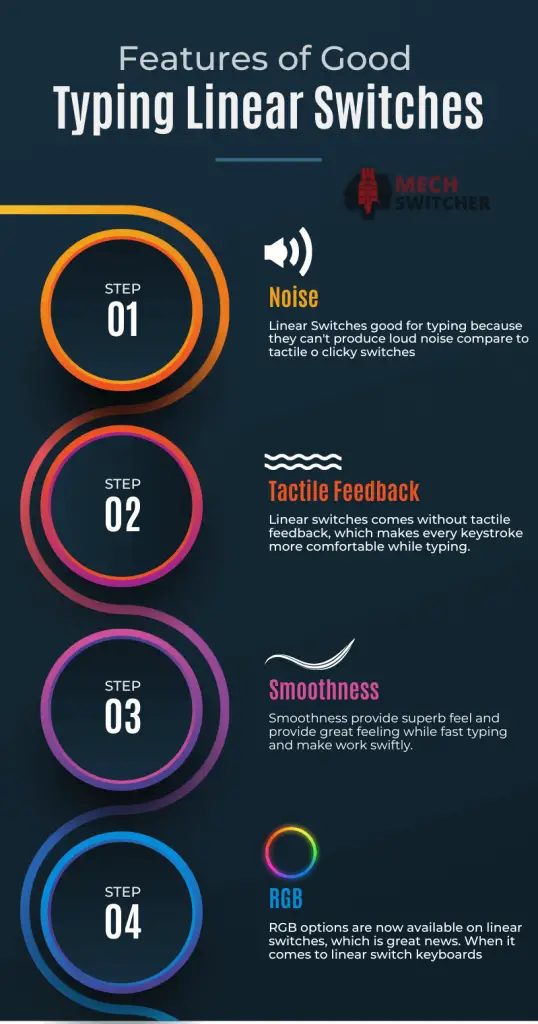 Features of Good
Typing Linear Switches

MECH SWITCHER

STEP
01

Noise

Linear Switches good for typing because they can't produce loud noise compare to tactile o clicky switches

STEP
02

Tactile Feedback

Linear switches comes without tactile feedback, which makes every keystroke more comfortable while typing.

STEP
03

Smoothness

Smoothness provide superb feel and provide great feeling while fast typing and make work swiftly.

STEP
04

RGB

RGB options are now available on linear switches, which is great news. When it comes to linear switch keyboards